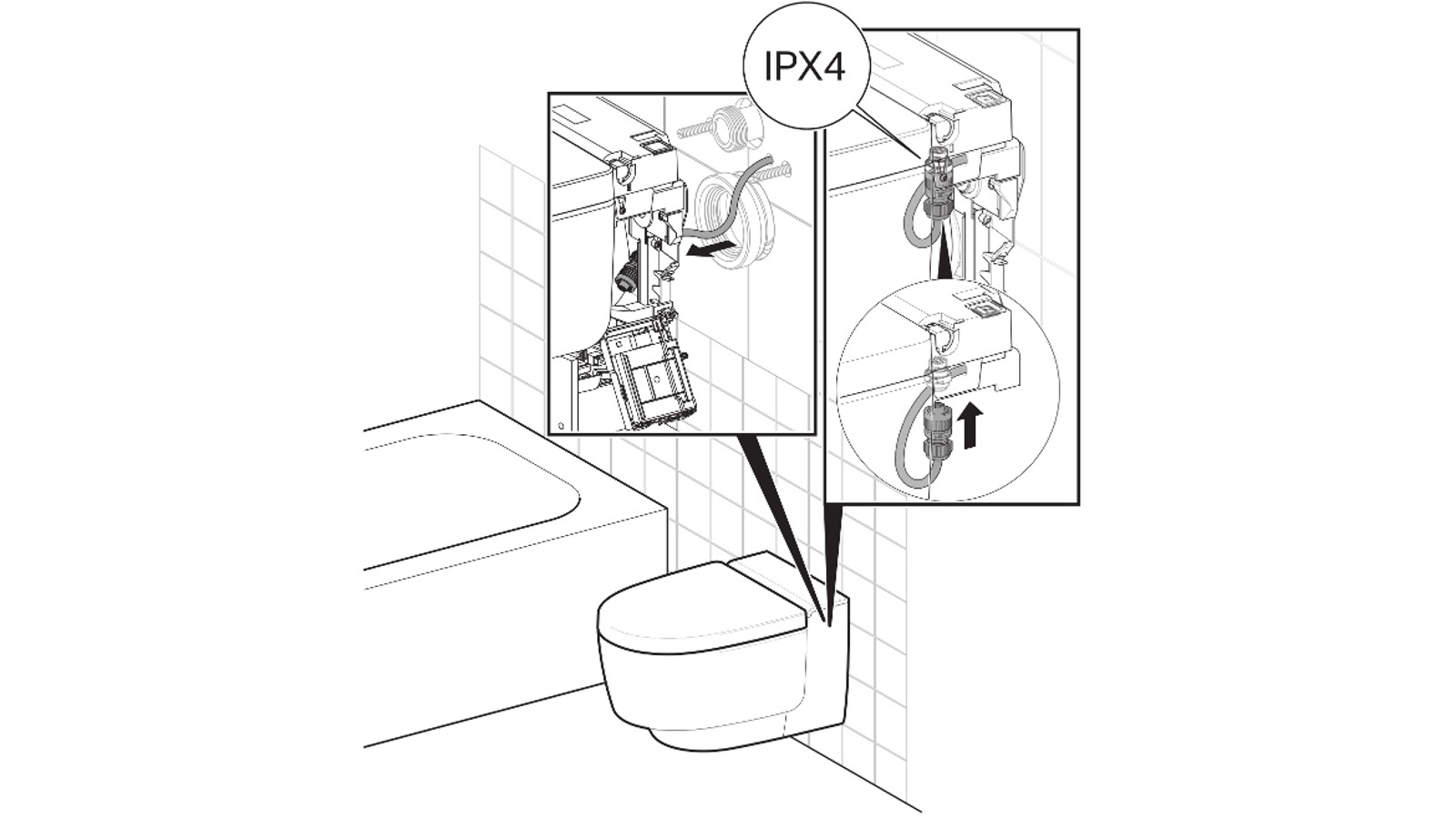 IPX4